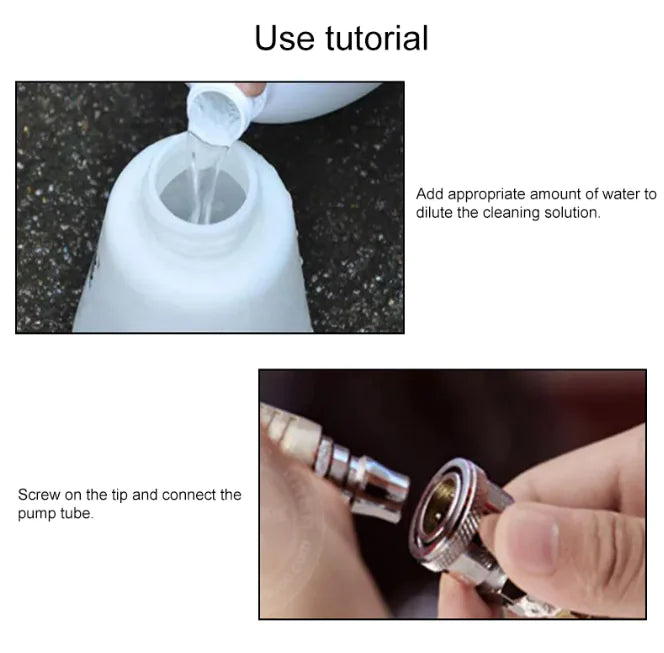 Use tutorial

Add appropriate amount of water to dilute the cleaning solution.

Screw on the tip and connect the pump tube.